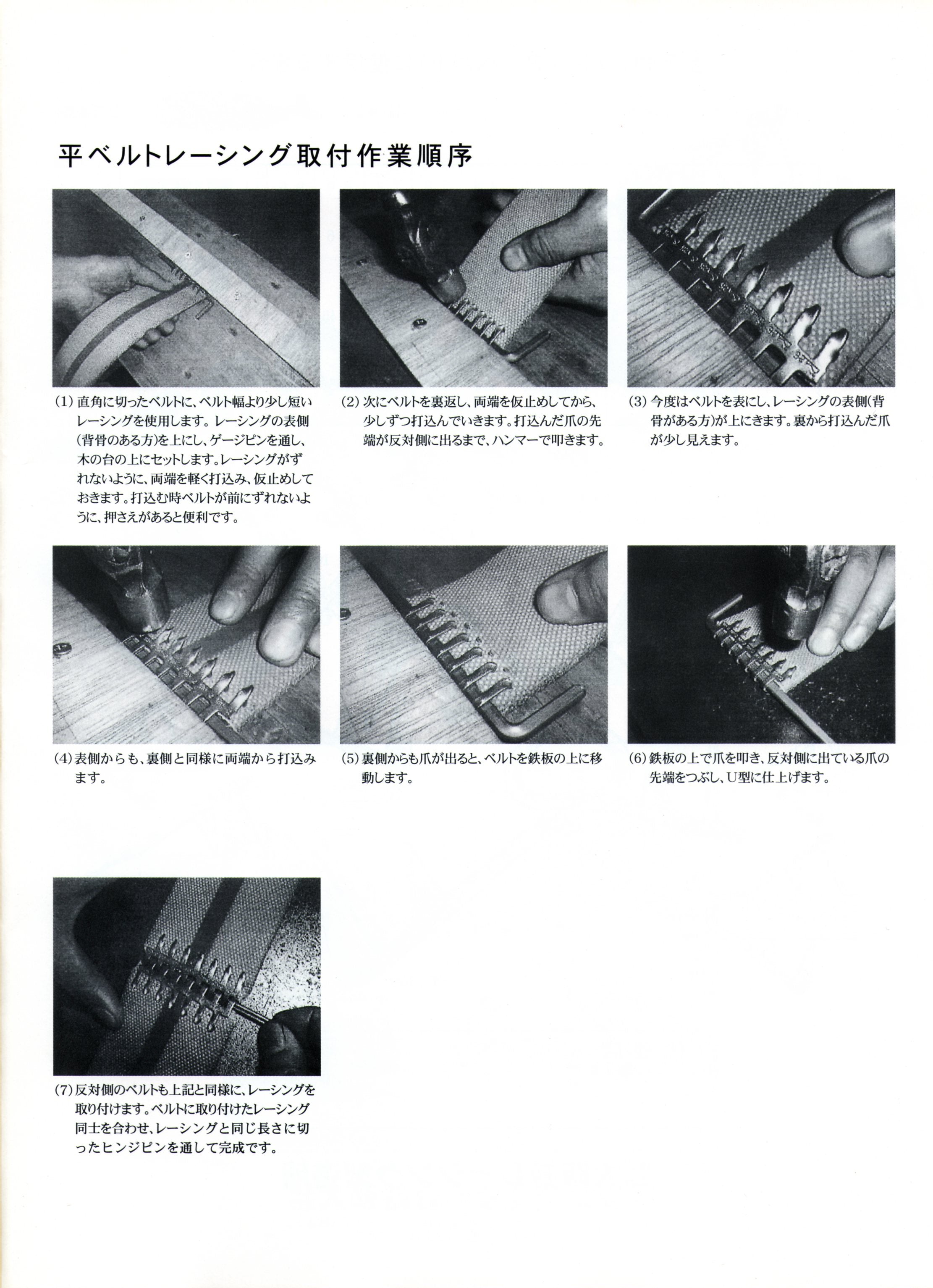 平ベルトレーシング取付作業順序

(1) 直角に切ったベルトに、ベルト幅より少し短いレーシングを使用します。レーシングの表側(背骨のある方)を上にし、ゲージピンを通し、木の台の上にセットします。レーシングがずれないように、両端を軽く打込み、仮止めしておきます。打込む時ベルトが前にずれないように、押さえがあると便利です。

(2) 次にベルトを裏返し、両端を仮止めしてから、少しずつ打込んでいきます。打込んだ爪の先端が反対側に出るまで、ハンマーで叩きます。

(3) 今度はベルトを表にし、レーシングの表側(背骨がある方)が上にきます。裏から打込んだ爪が少し見えます。

(4) 表側からも、裏側と同様に両端から打込みます。

(5) 裏側からも爪が出ると、ベルトを鉄板の上に移動します。

(6) 鉄板の上で爪を叩き、反対側に出ている爪の先端をつぶし、U型に仕上げます。

(7) 反対側のベルトも上記と同様に、レーシングを取り付けます。ベルトに取り付けたレーシング同士を合わせ、レーシングと同じ長さに切ったヒンジピンを通して完成です。